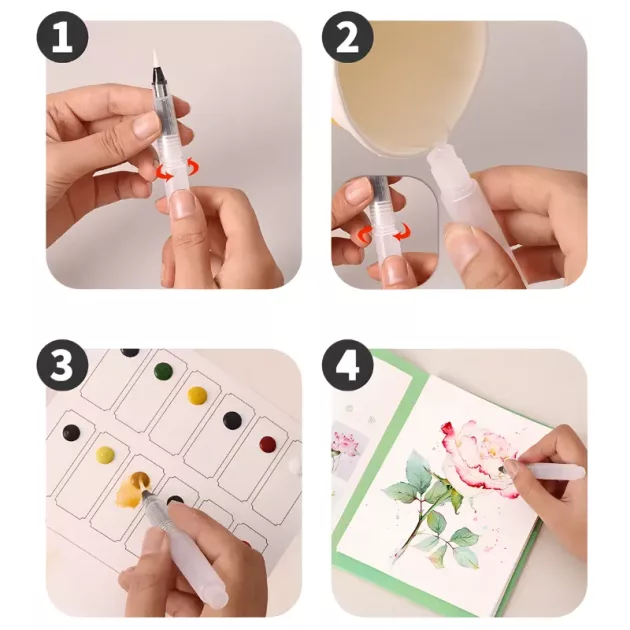 1

2

3

4